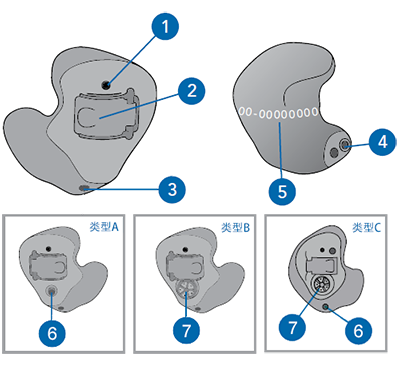 1
2
3
00-00000000
4
5
类型A
6
类型B
7
类型C
7
6