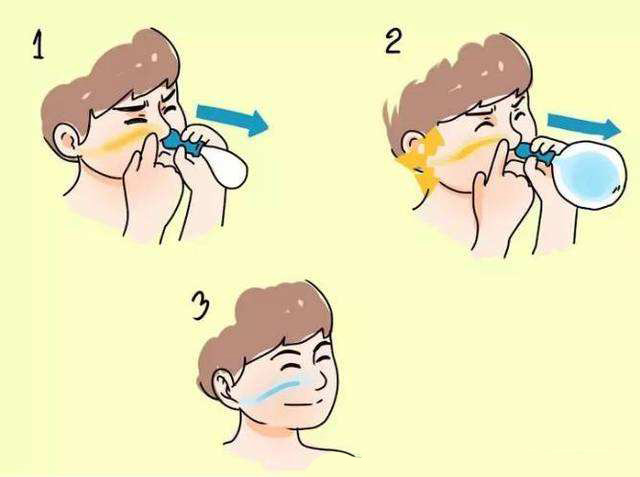 1

2

3